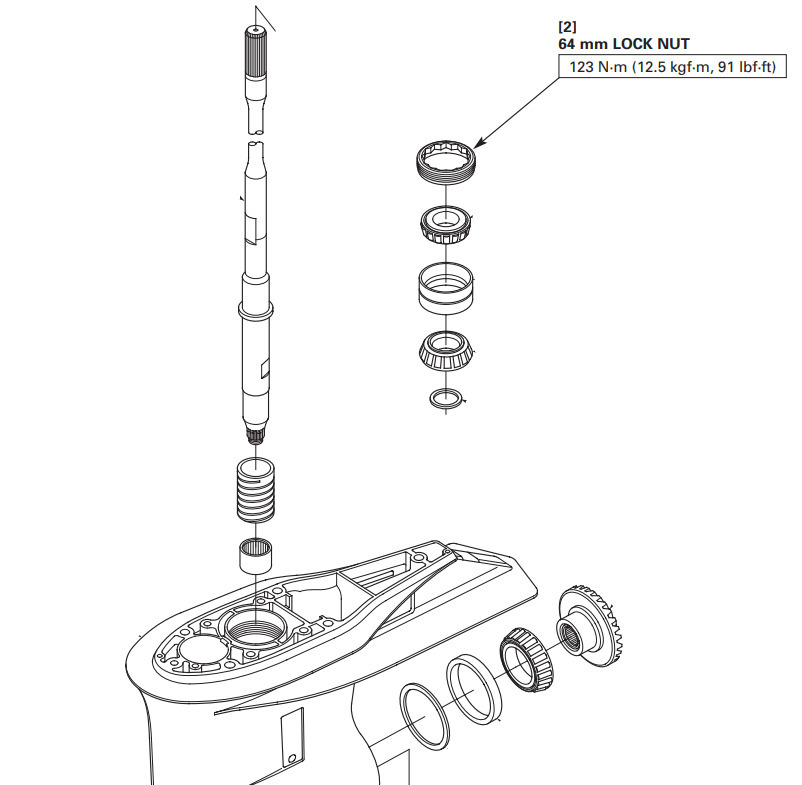 [2]
64 mm LOCK NUT
123 N·m (12.5 kgf·m, 91 lbf·ft)