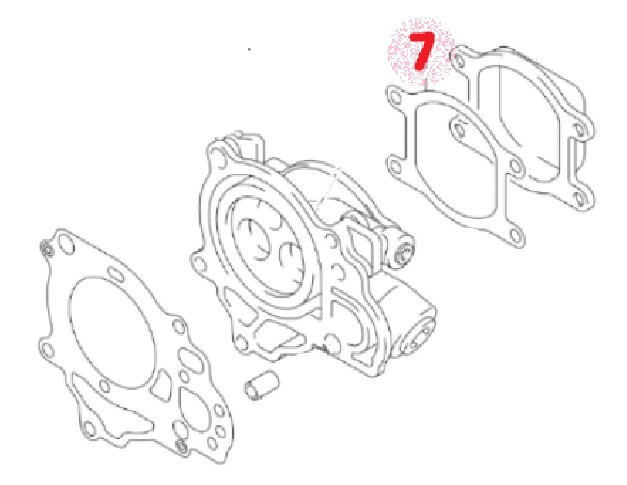 7