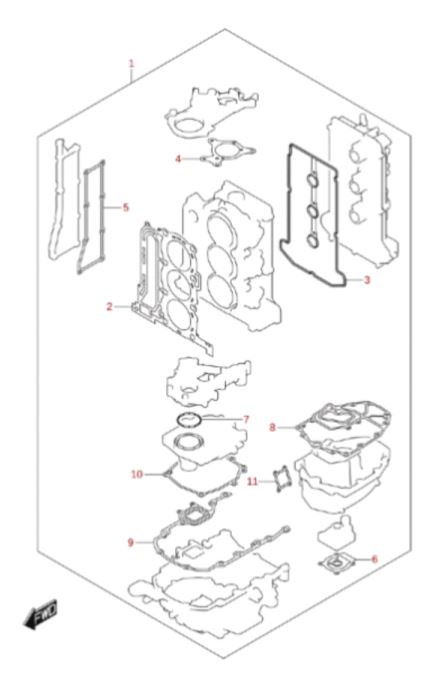 1
4
5
3
2
7
8
10
11
9
6
FWD