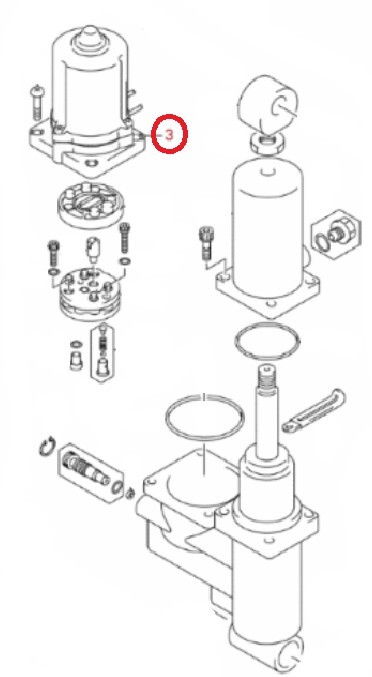 3