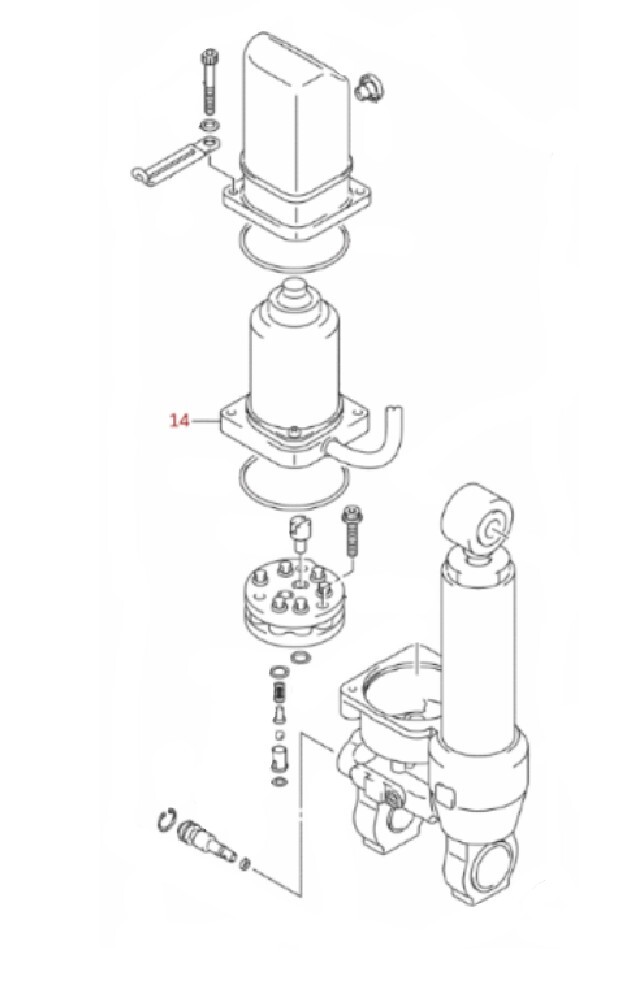 14