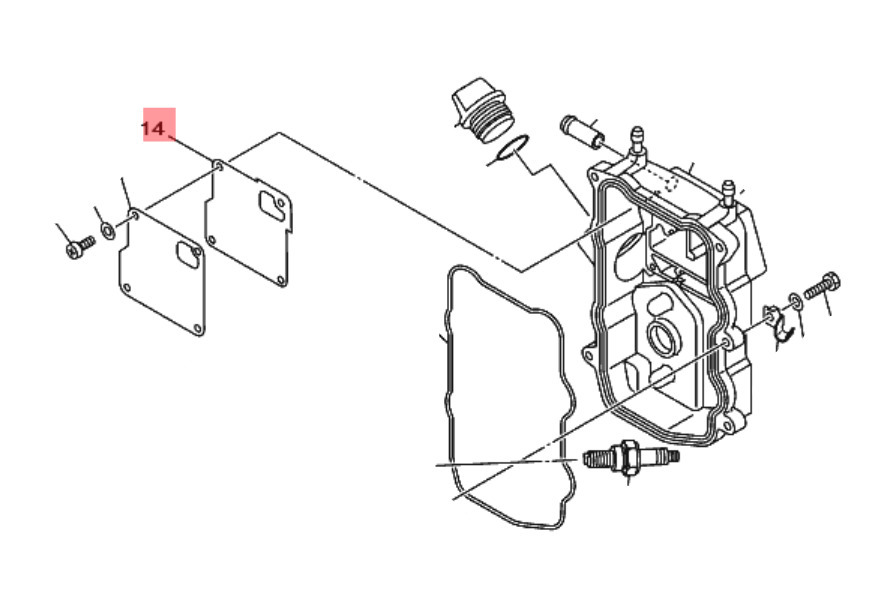 14