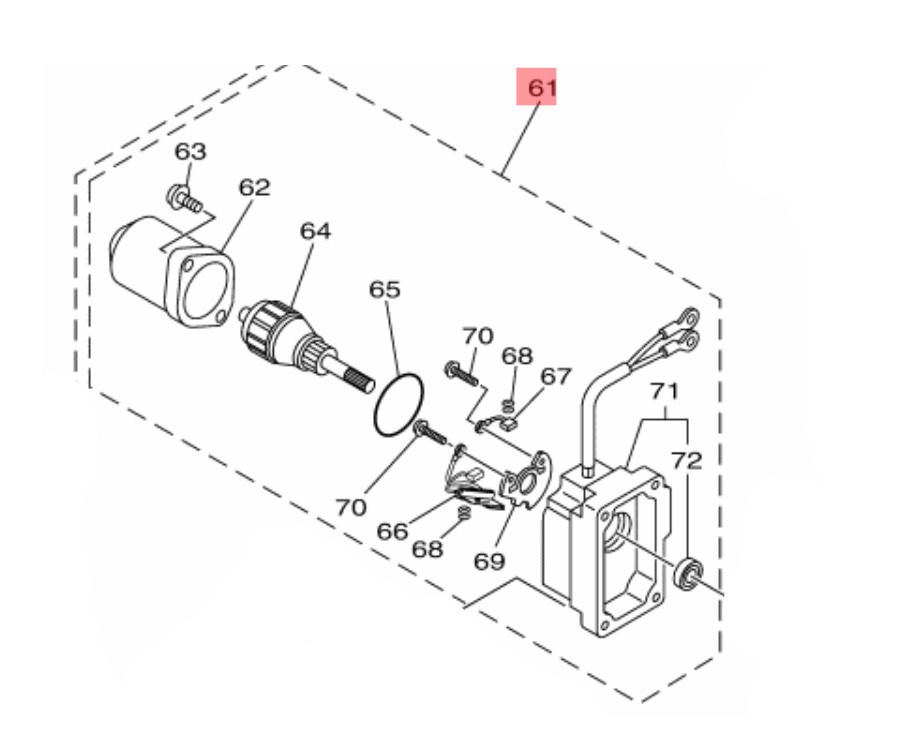 61
63
62
64
65
70
68
67
71
72
70
66
68
69