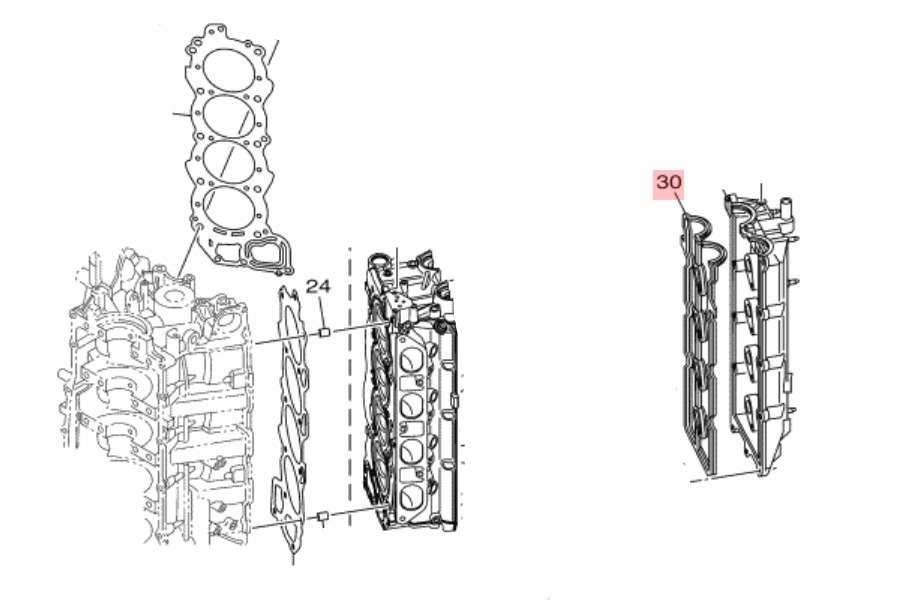 24

30