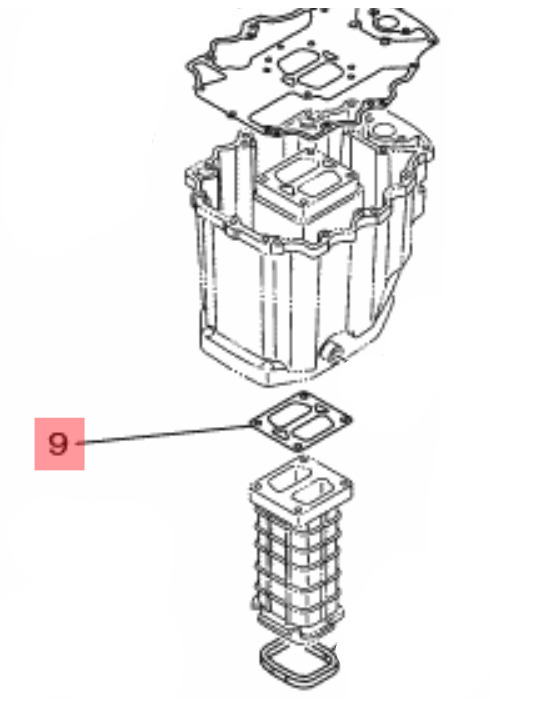 9