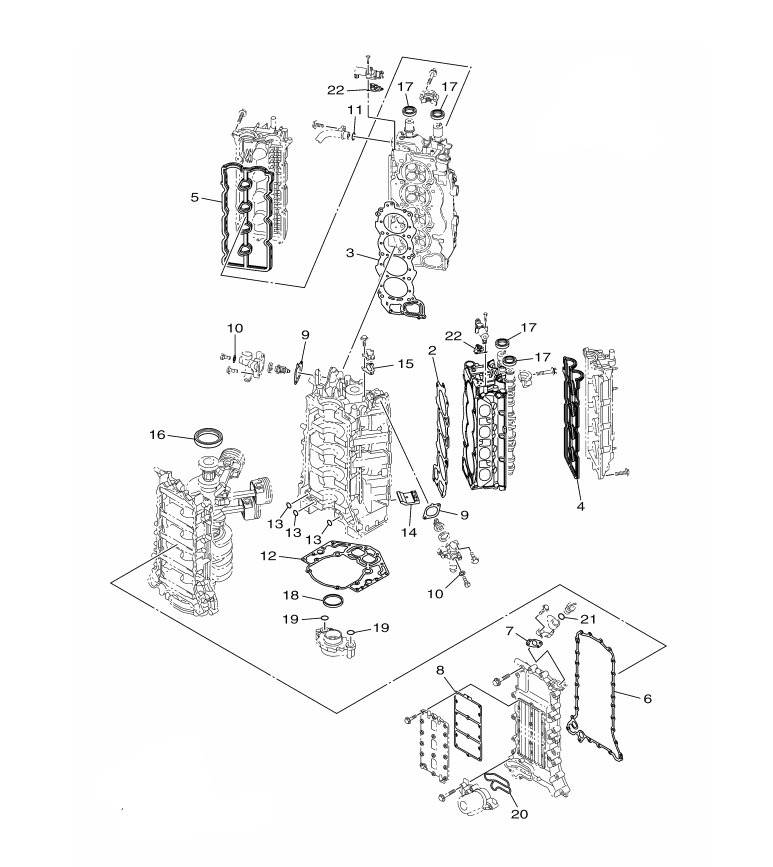 22
17
17
11
5
3
10
9
15
22
17
17
2
16
4
13
13
13
14
9
12
10
18
19
19
21
7
8
6
20