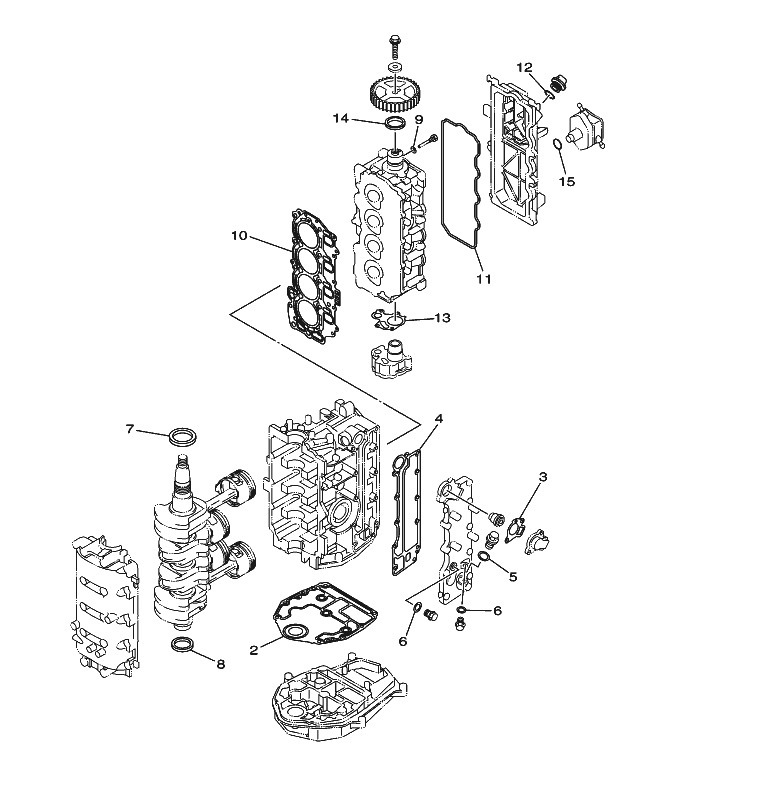 12
14
9
15
10
11
13
7
4
3
5
6
6
2
8