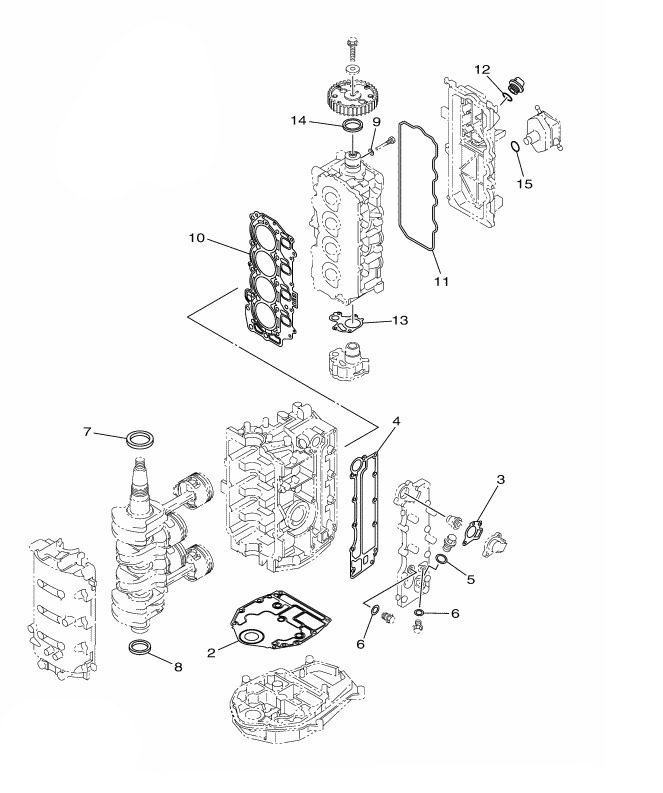 12
14
9
15
10
11
13
7
4
3
5
6
6
2
8