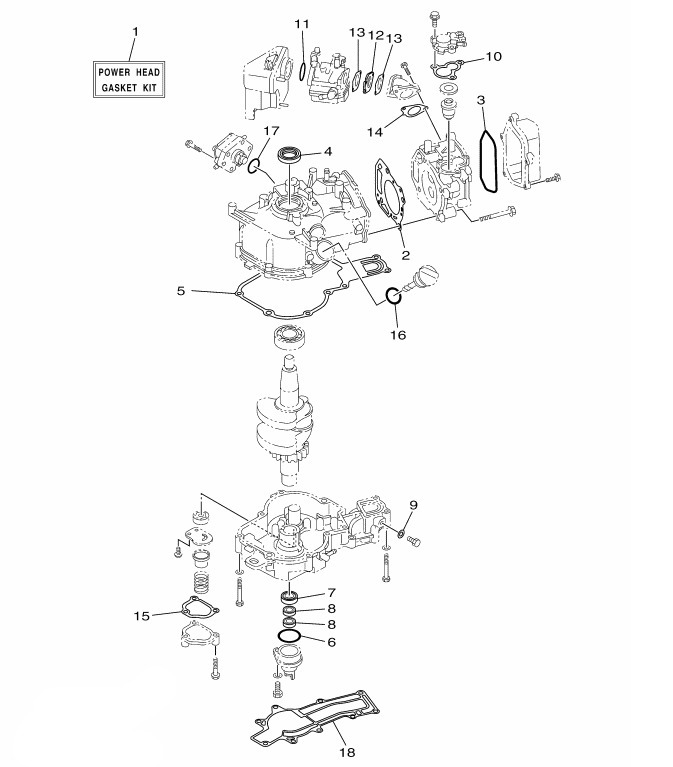 1
POWER HEAD GASKET KIT
11
13
12
13
10
3
14
17
4
2
5
16
9
7
8
8
6
15
18