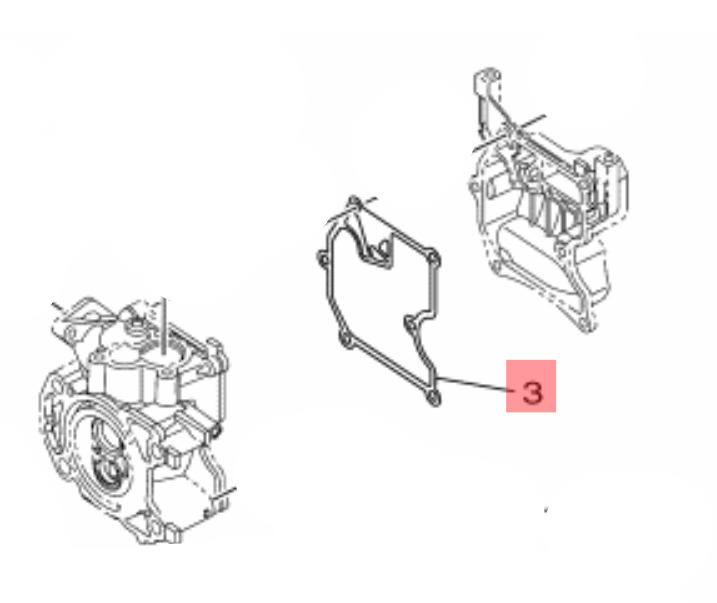 3