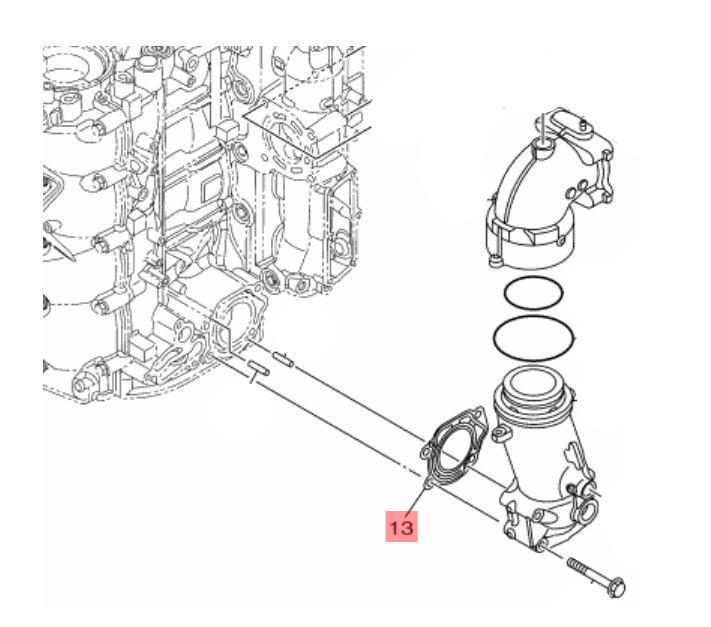 13