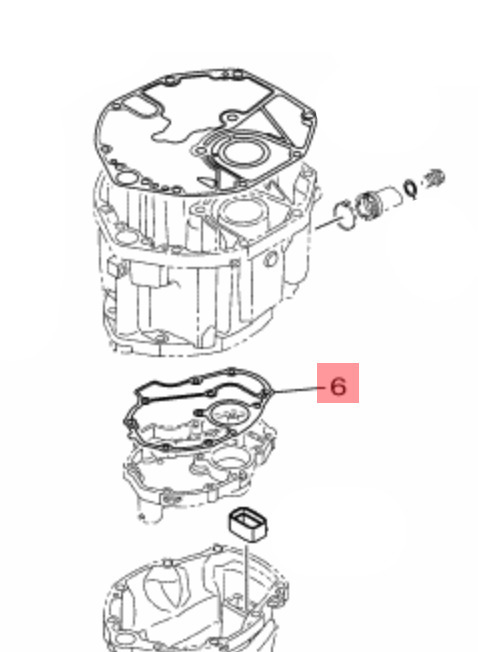 6