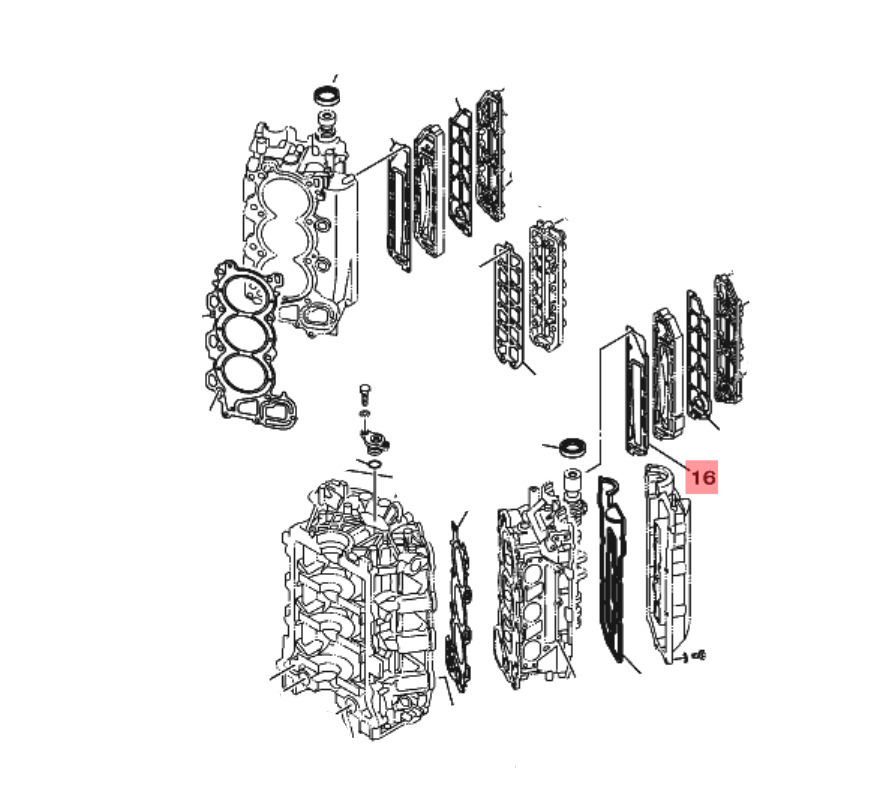 16